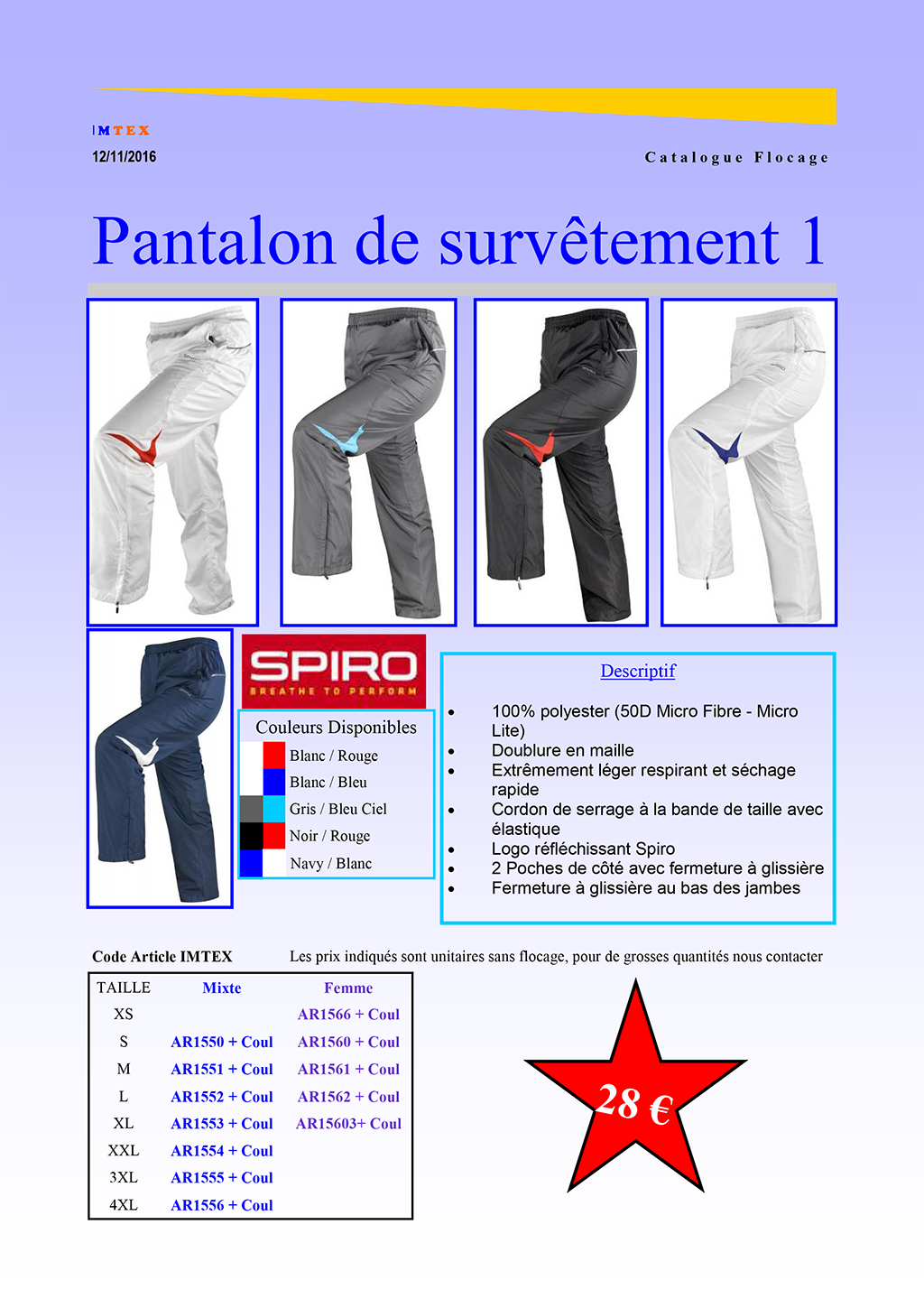 IMTEX
12/11/2016

Catalogue Flocage

Pantalon de survêtement 1

SPIRO
BREATHE TO PERFORM

Couleurs Disponibles
Blanc / Rouge
Blanc / Bleu
Gris / Bleu Ciel
Noir / Rouge
Navy / Blanc

Descriptif

- 100% polyester (50D Micro Fibre - Micro Lite)
- Doublure en maille
- Extrêmement léger respirant et séchage rapide
- Cordon de serrage à la bande de taille avec élastique
- Logo réfléchissant Spiro
- 2 Poches de côté avec fermeture à glissière
- Fermeture à glissière au bas des jambes

Code Article IMTEX

Les prix indiqués sont unitaires sans flocage, pour de grosses quantités nous contacter

| TAILLE | Mixte | Femme |
|---|---|---|
| XS | | AR1566 + Coul |
| S | AR1550 + Coul | AR1560 + Coul |
| M | AR1551 + Coul | AR1561 + Coul |
| L | AR1552 + Coul | AR1562 + Coul |
| XL | AR1553 + Coul | AR15603+ Coul |
| XXL | AR1554 + Coul | |
| 3XL | AR1555 + Coul | |
| 4XL | AR1556 + Coul | |

28 €